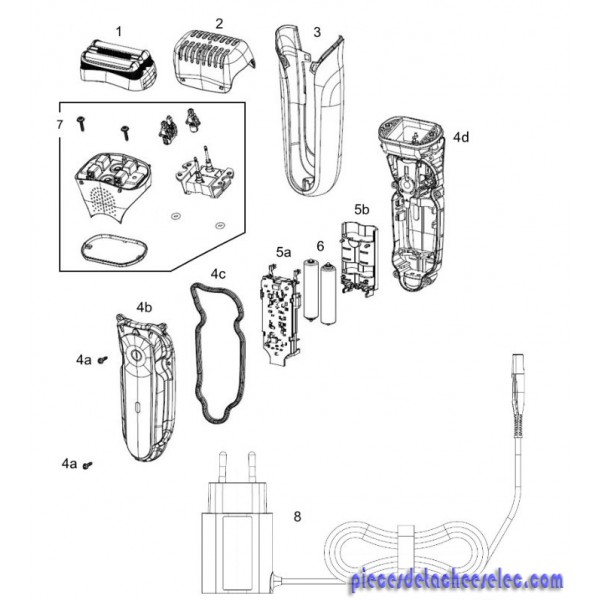 1
2
3
7
4d
5b
5a
6
4c
4b
4a
4a
8
piecesdetacheeselec.com