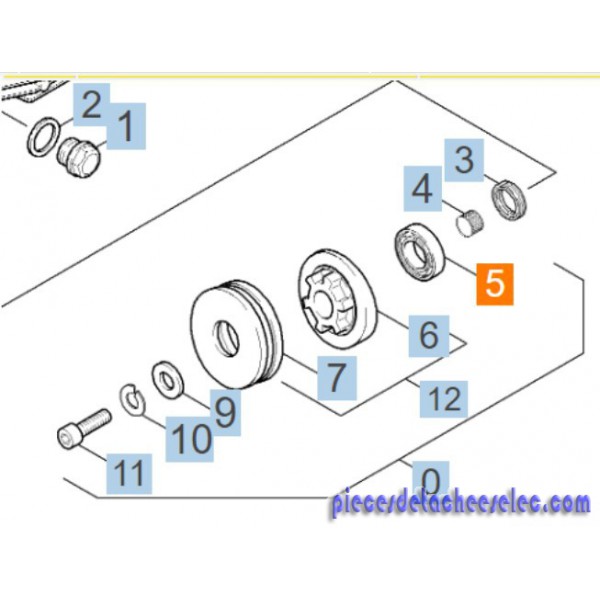 2
1
3
4
5
6
7
12
9
10
11
0
piecesdetacheeselec.com