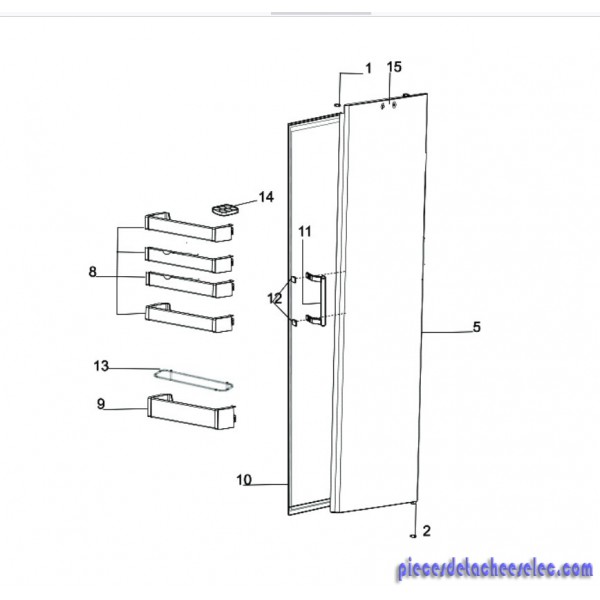 1
15
14
11
8
12
5
13
9
10
2
piecesdetacheeselec.com