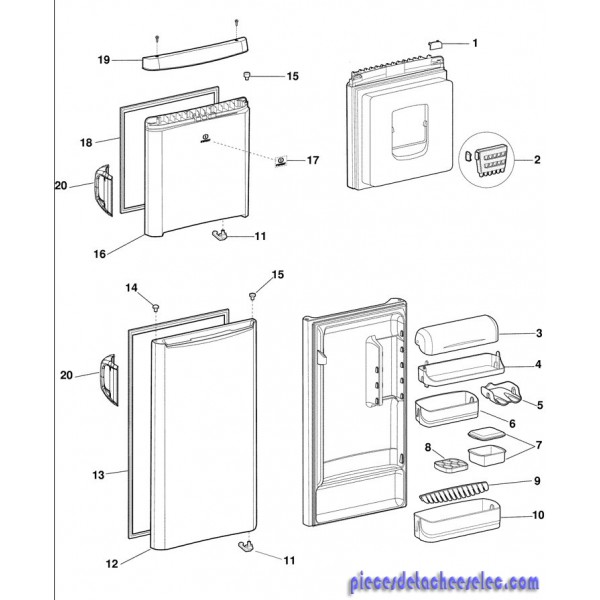 19
15
1
18
17
2
20
11
16
14
15
3
20
4
5
6
7
8
13
9
10
12
11
piecesdetacheeselec.com