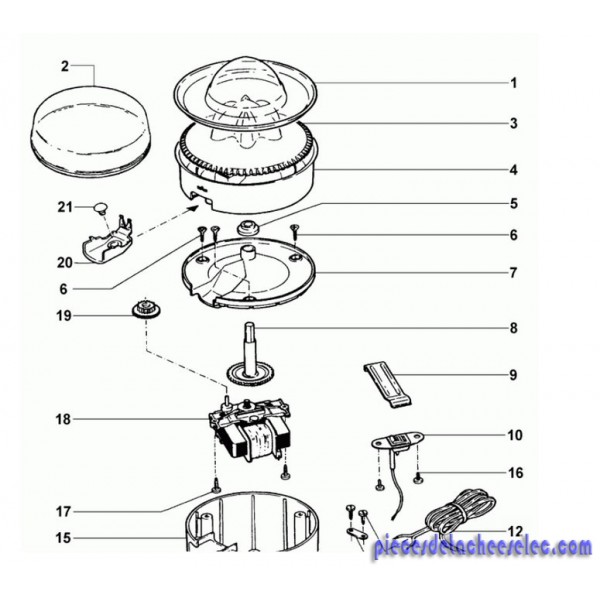 2
1
3
4
21
5
6
20
6
7
19
8
9
18
10
16
17
15
12
piecesdetacheeselec.com