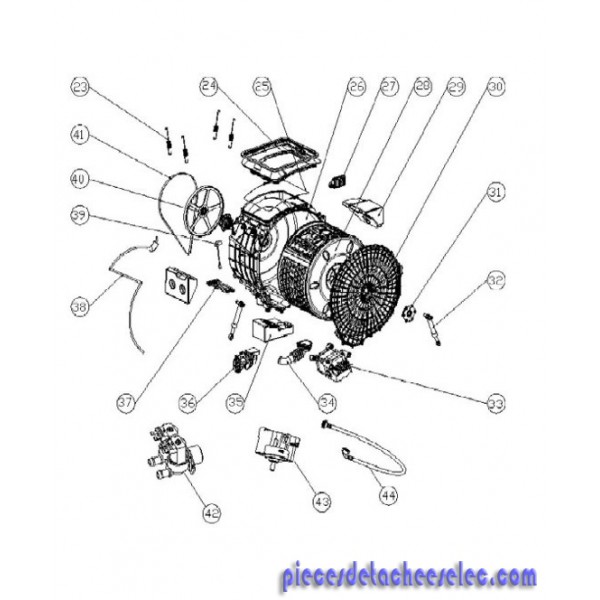 23
24
25
26
27
28
29
30
41
40
39
31
32
38
37
36
35
34
33
42
43
44
piecesdetacheeselec.com