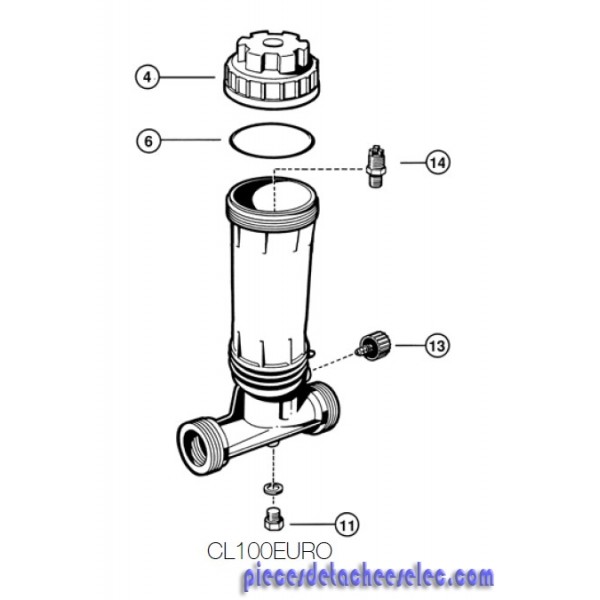 4

6

14

13

11

CL100EURO

piecesdetacheeselec.com