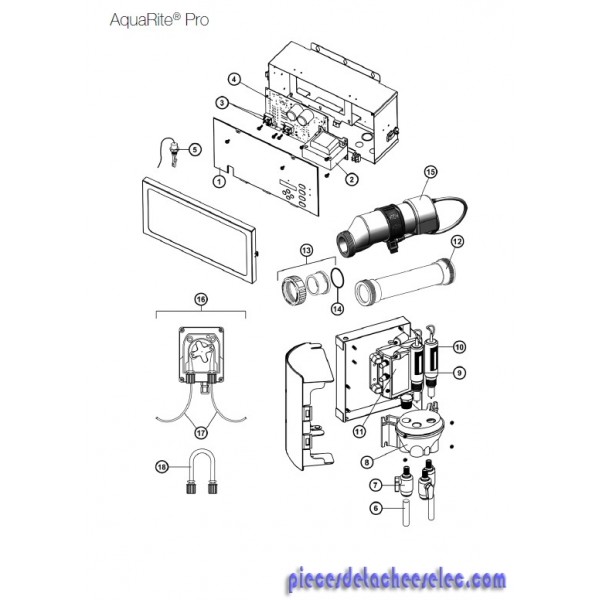 AquaRite® Pro

4
3
5
1
2
15
12
13
14
16
10
9
11
17
8
18
7
6

piecesdetacheeselec.com