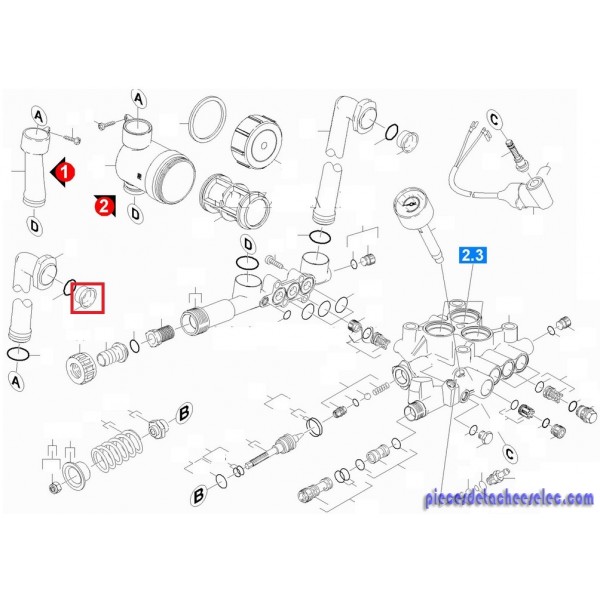 A
A
1
2
D
D
C
D
2.3
A
B
B
C
piecesdetacheeselec.com