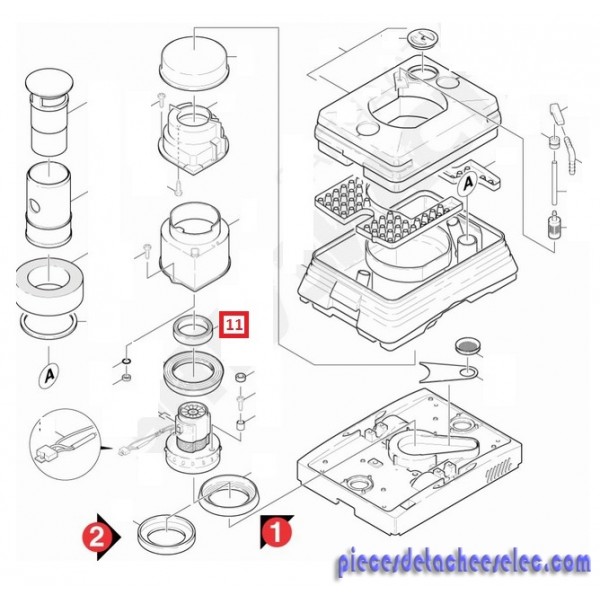 A

A

11

2

1

piecesdetacheeselec.com