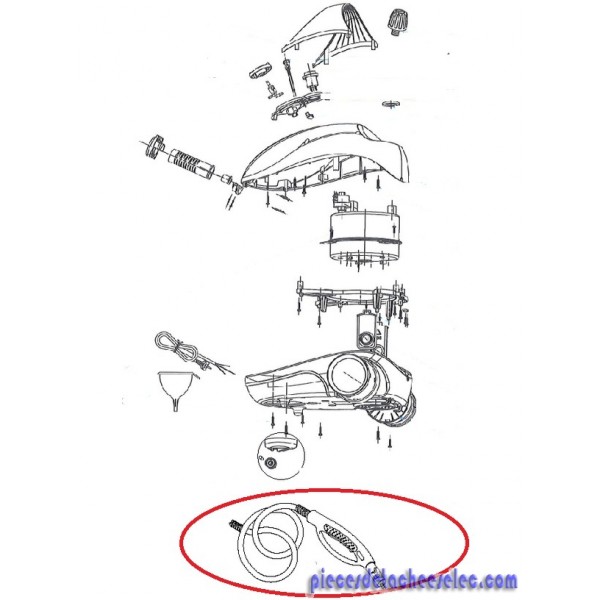 piecesdetacheeselec.com