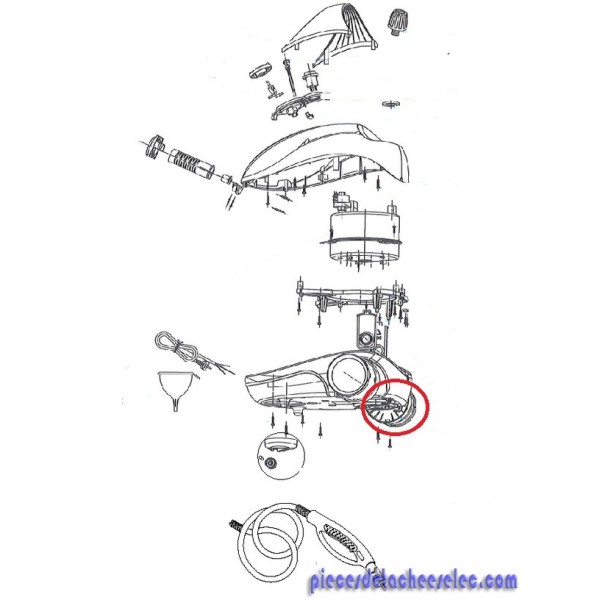 piecesdetacheeselec.com